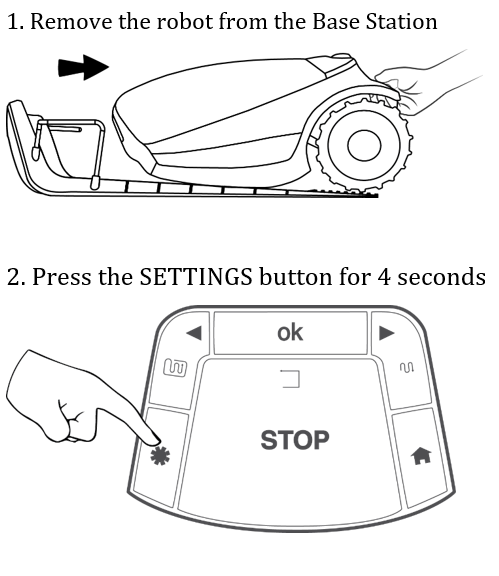 1. Remove the robot from the Base Station

2. Press the SETTINGS button for 4 seconds

ok

STOP